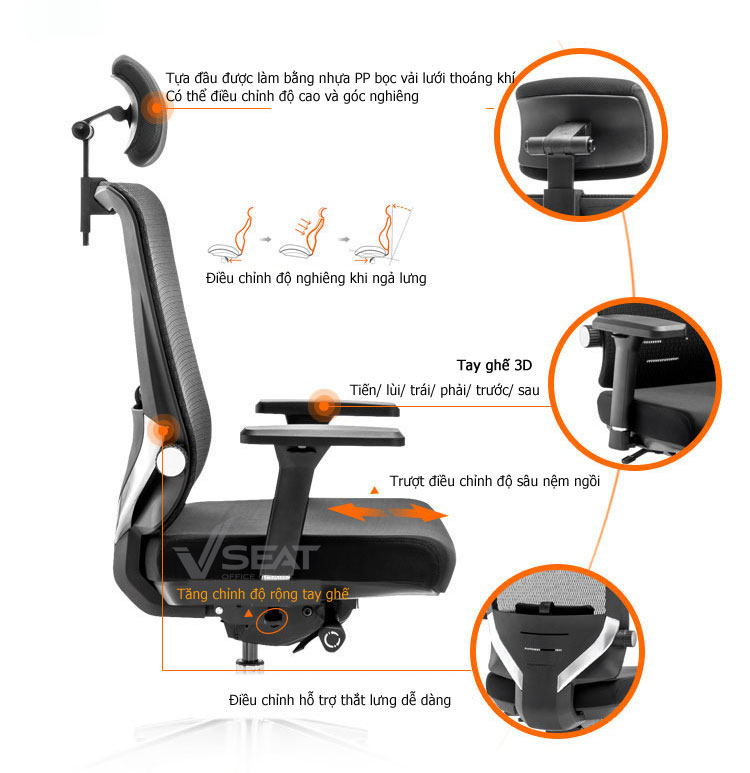 Tựa đầu được làm bằng nhựa PP bọc vải lưới thoáng khí
Có thể điều chỉnh độ cao và góc nghiêng

Điều chỉnh độ nghiêng khi ngả lưng

Tay ghế 3D
Tiến/ lùi/ trái/ phải/ trước/ sau

Trượt điều chỉnh độ sâu nệm ngồi

VSEAT
OFFICE

Tăng chỉnh độ rộng tay ghế

Điều chỉnh hỗ trợ thắt lưng dễ dàng