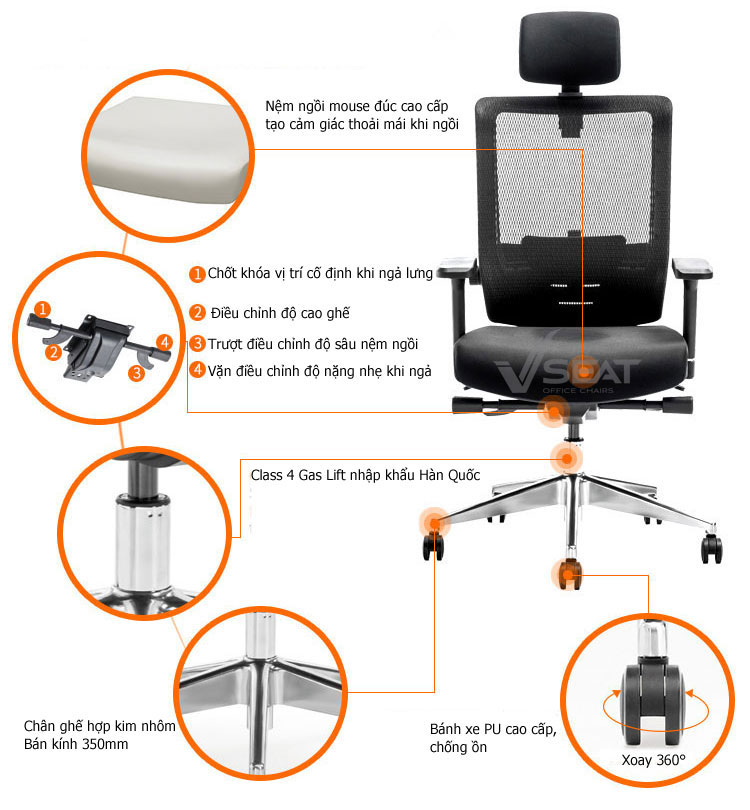 Nệm ngồi mouse đúc cao cấp tạo cảm giác thoải mái khi ngồi

1 Chốt khóa vị trí cố định khi ngả lưng

2 Điều chỉnh độ cao ghế

3 Trượt điều chỉnh độ sâu nệm ngồi

4 Vặn điều chỉnh độ nặng nhẹ khi ngả

1
2
3
4

VSEAT
OFFICE CHAIRS

Class 4 Gas Lift nhập khẩu Hàn Quốc

Chân ghế hợp kim nhôm
Bán kính 350mm

Bánh xe PU cao cấp,
chống ồn

Xoay 360°